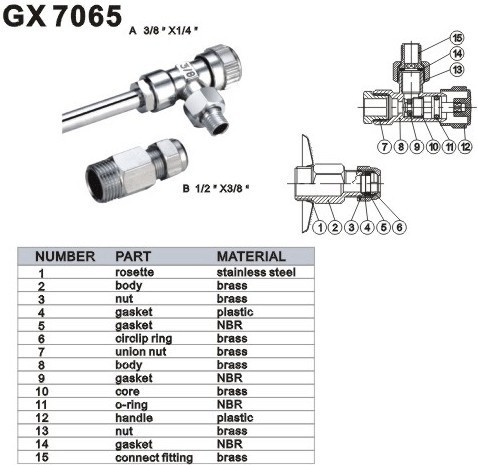 GX 7065

A 3/8 " X1/4 "

3/8

B 1/2 " X3/8 "

15
14
13
7 8 9 10 11 12

1 2 3 4 5 6

| NUMBER | PART | MATERIAL |
|---|---|---|
| 1 | rosette | stainless steel |
| 2 | body | brass |
| 3 | nut | brass |
| 4 | gasket | plastic |
| 5 | gasket | NBR |
| 6 | circlip ring | brass |
| 7 | union nut | brass |
| 8 | body | brass |
| 9 | gasket | NBR |
| 10 | core | brass |
| 11 | o-ring | NBR |
| 12 | handle | plastic |
| 13 | nut | brass |
| 14 | gasket | NBR |
| 15 | connect fitting | brass |